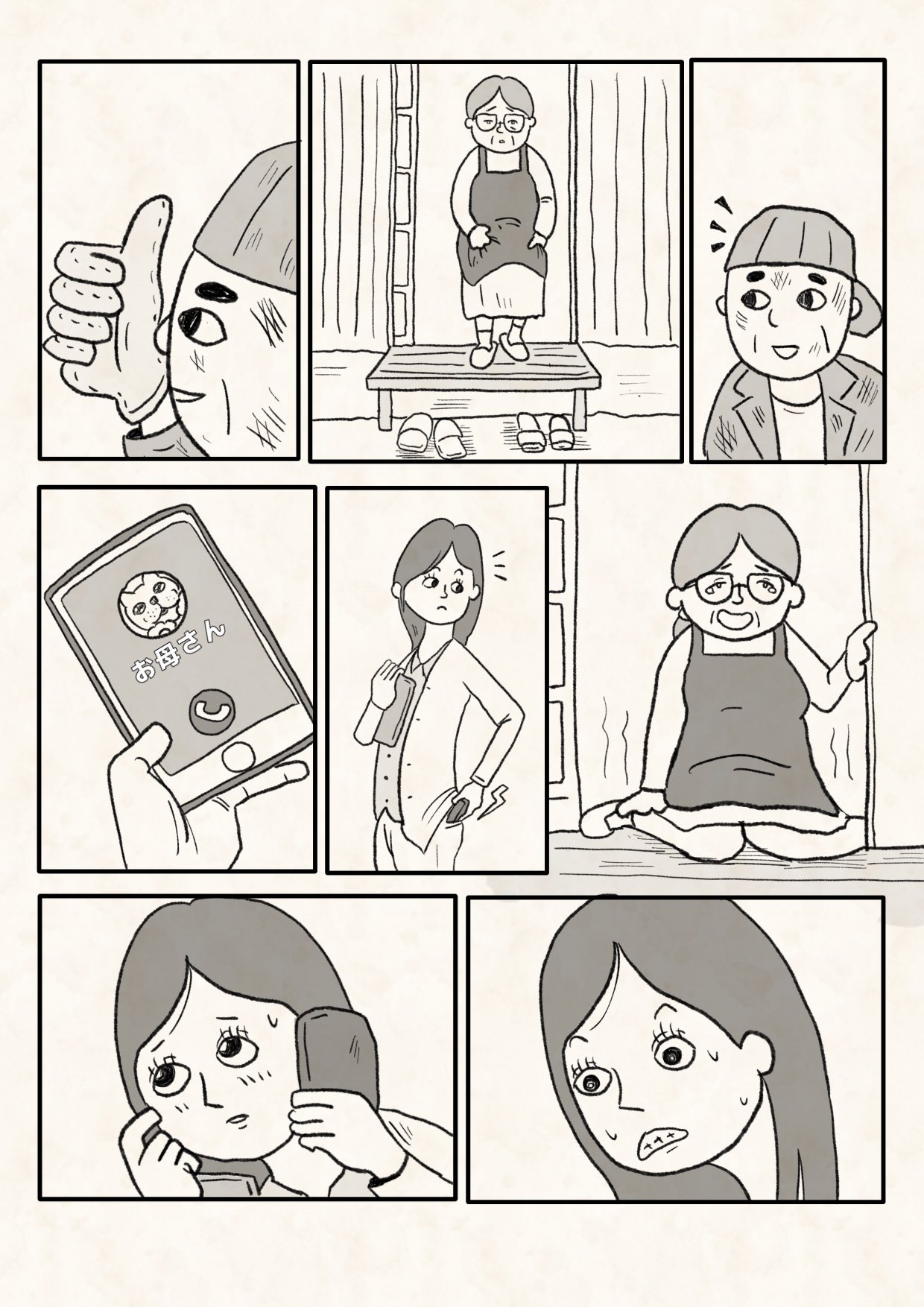 お母さん